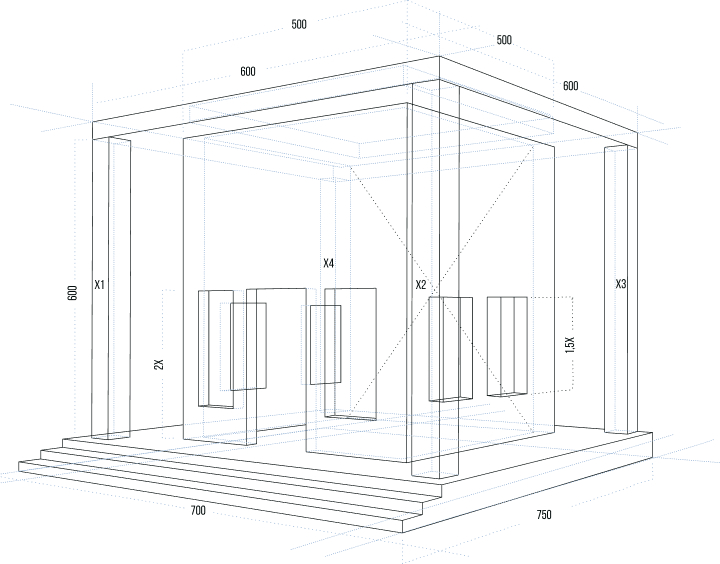 500
500
600
600
600
X1
X4
X2
X3
2X
1,5X
700
750